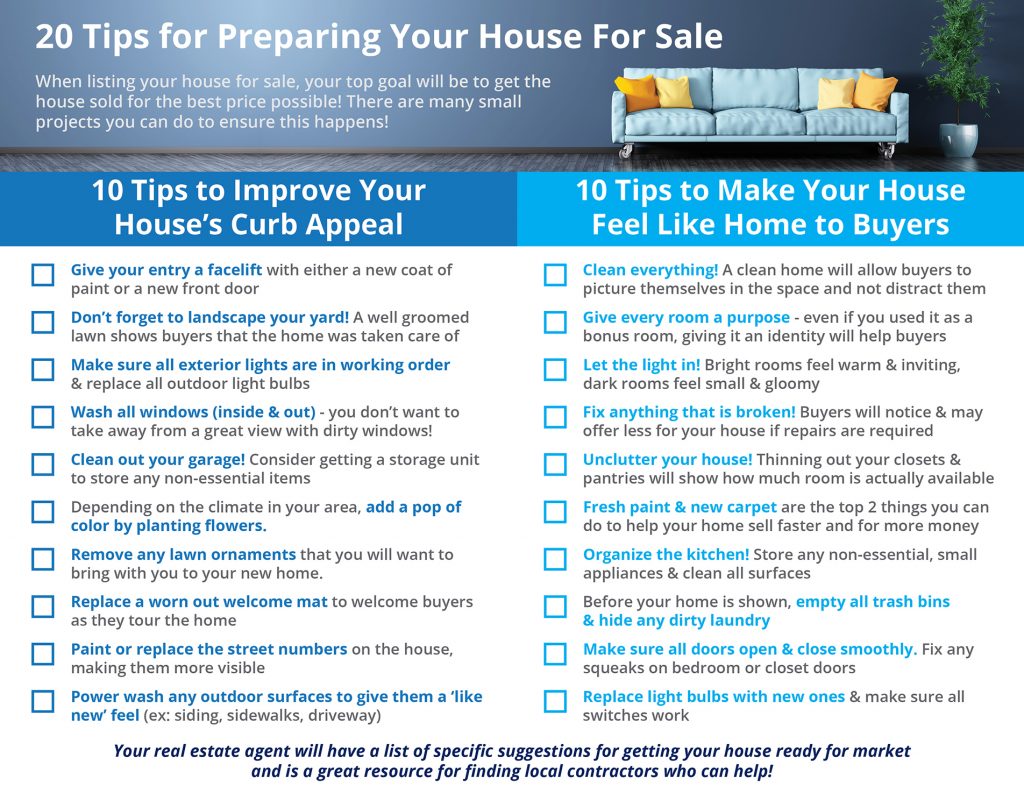 20 Tips for Preparing Your House For Sale

When listing your house for sale, your top goal will be to get the house sold for the best price possible! There are many small projects you can do to ensure this happens!

10 Tips to Improve Your House's Curb Appeal

Give your entry a facelift with either a new coat of paint or a new front door

Don't forget to landscape your yard! A well groomed lawn shows buyers that the home was taken care of

Make sure all exterior lights are in working order & replace all outdoor light bulbs

Wash all windows (inside & out) - you don't want to take away from a great view with dirty windows!

Clean out your garage! Consider getting a storage unit to store any non-essential items

Depending on the climate in your area, add a pop of color by planting flowers.

Remove any lawn ornaments that you will want to bring with you to your new home.

Replace a worn out welcome mat to welcome buyers as they tour the home

Paint or replace the street numbers on the house, making them more visible

Power wash any outdoor surfaces to give them a 'like new' feel (ex: siding, sidewalks, driveway)

10 Tips to Make Your House Feel Like Home to Buyers

Clean everything! A clean home will allow buyers to picture themselves in the space and not distract them

Give every room a purpose - even if you used it as a bonus room, giving it an identity will help buyers

Let the light in! Bright rooms feel warm & inviting, dark rooms feel small & gloomy

Fix anything that is broken! Buyers will notice & may offer less for your house if repairs are required

Unclutter your house! Thinning out your closets & pantries will show how much room is actually available

Fresh paint & new carpet are the top 2 things you can do to help your home sell faster and for more money

Organize the kitchen! Store any non-essential, small appliances & clean all surfaces

Before your home is shown, empty all trash bins & hide any dirty laundry

Make sure all doors open & close smoothly. Fix any squeaks on bedroom or closet doors

Replace light bulbs with new ones & make sure all switches work

Your real estate agent will have a list of specific suggestions for getting your house ready for market and is a great resource for finding local contractors who can help!