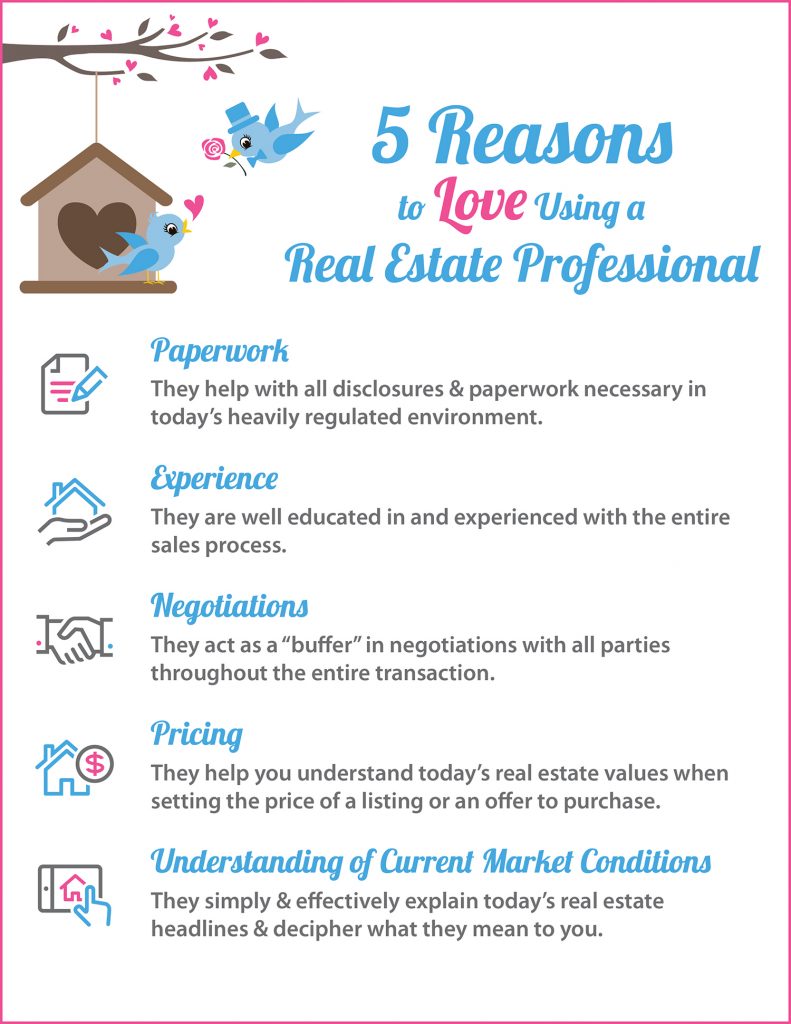 5 Reasons to Love Using a Real Estate Professional

Paperwork
They help with all disclosures & paperwork necessary in today's heavily regulated environment.

Experience
They are well educated in and experienced with the entire sales process.

Negotiations
They act as a "buffer" in negotiations with all parties throughout the entire transaction.

Pricing
They help you understand today's real estate values when setting the price of a listing or an offer to purchase.

Understanding of Current Market Conditions
They simply & effectively explain today's real estate headlines & decipher what they mean to you.