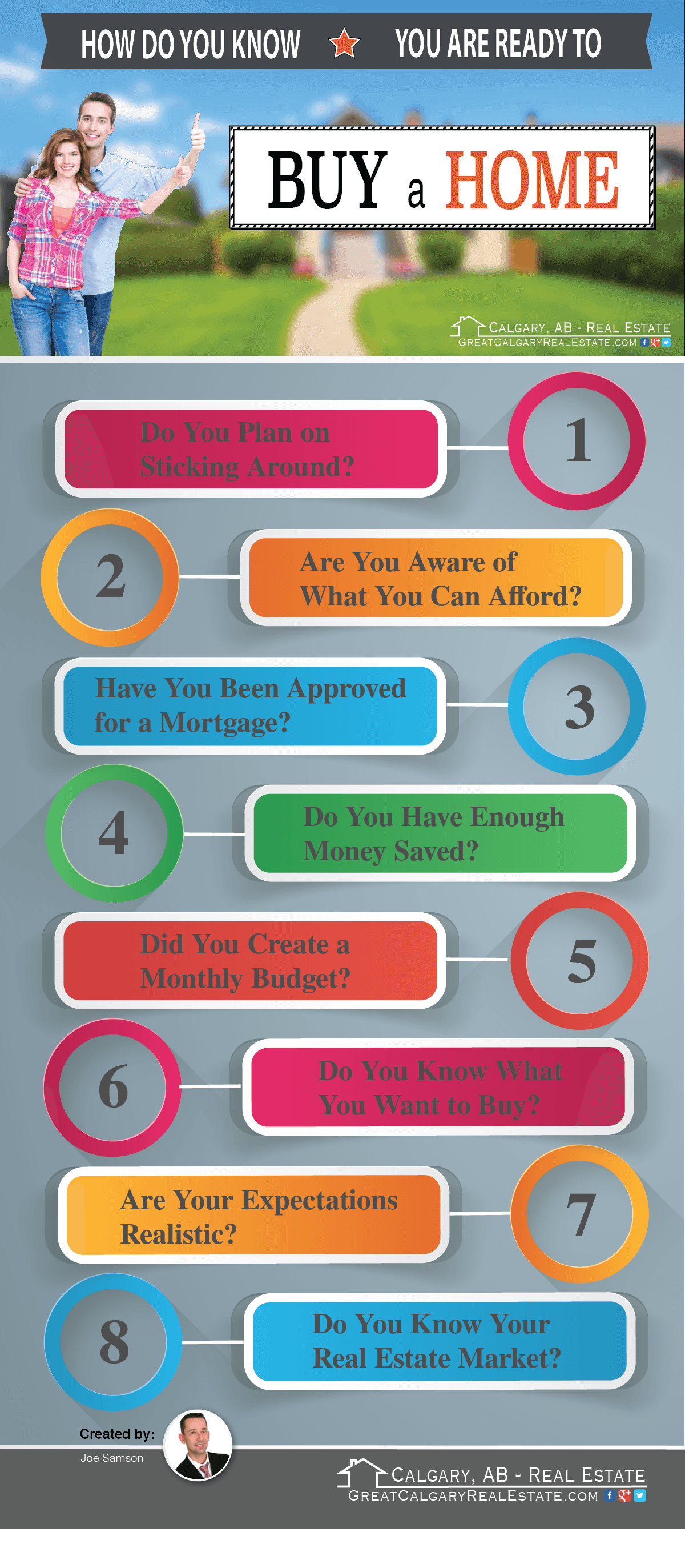 HOW DO YOU KNOW YOU ARE READY TO

BUY a HOME

CALGARY, AB - REAL ESTATE
GREATCALGARYREALESTATE.COM

Do You Plan on Sticking Around?

1

2

Are You Aware of What You Can Afford?

Have You Been Approved for a Mortgage?

3

4

Do You Have Enough Money Saved?

Did You Create a Monthly Budget?

5

6

Do You Know What You Want to Buy?

Are Your Expectations Realistic?

7

8

Do You Know Your Real Estate Market?

Created by:
Joe Samson

CALGARY, AB - REAL ESTATE
GREATCALGARYREALESTATE.COM