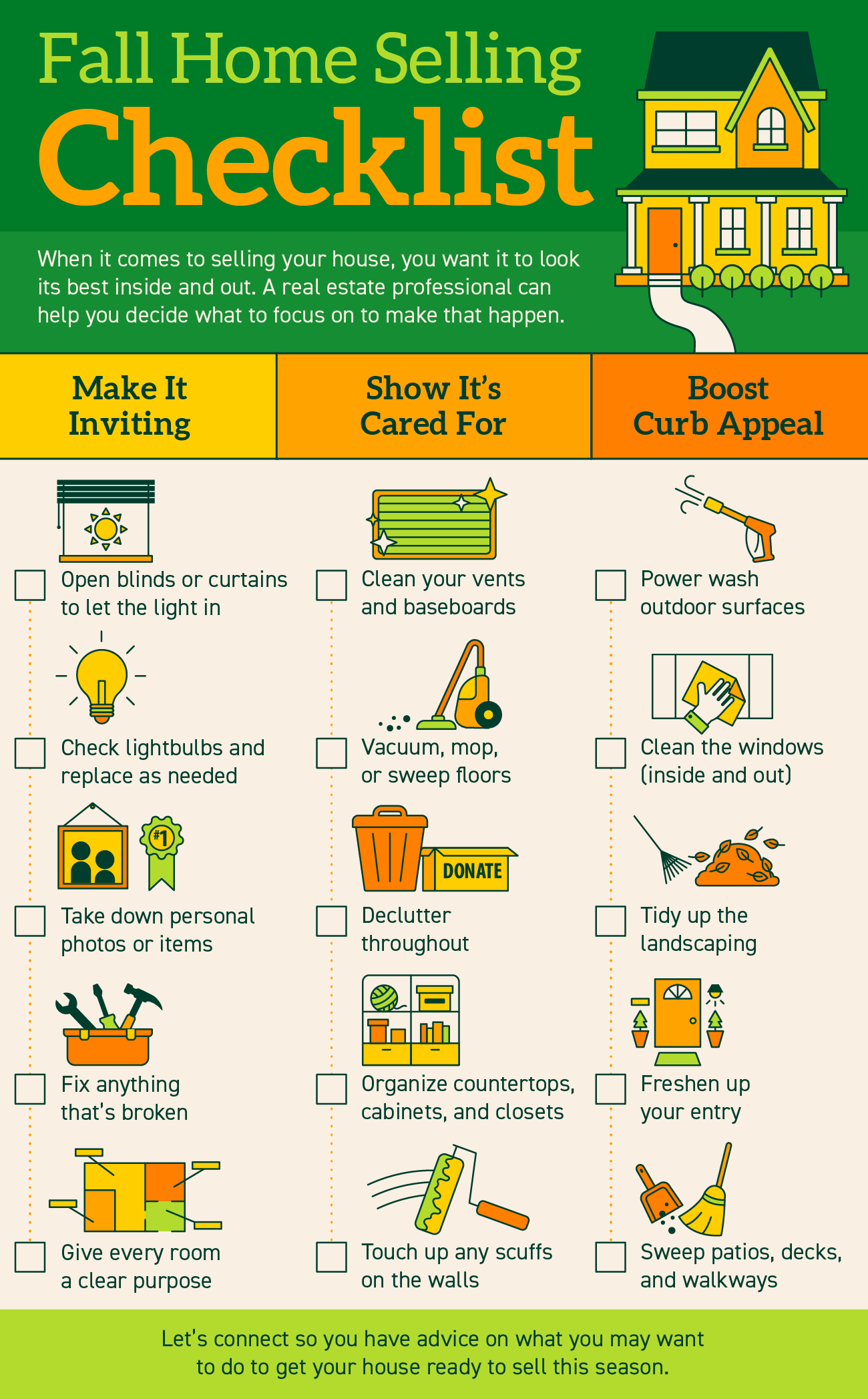 Fall Home Selling Checklist

When it comes to selling your house, you want it to look its best inside and out. A real estate professional can help you decide what to focus on to make that happen.

Make It Inviting

Open blinds or curtains to let the light in

Check lightbulbs and replace as needed

#1

Take down personal photos or items

Fix anything that's broken

Give every room a clear purpose

Show It's Cared For

Clean your vents and baseboards

Vacuum, mop, or sweep floors

DONATE

Declutter throughout

Organize countertops, cabinets, and closets

Touch up any scuffs on the walls

Boost Curb Appeal

Power wash outdoor surfaces

Clean the windows (inside and out)

Tidy up the landscaping

Freshen up your entry

Sweep patios, decks, and walkways

Let's connect so you have advice on what you may want to do to get your house ready to sell this season.