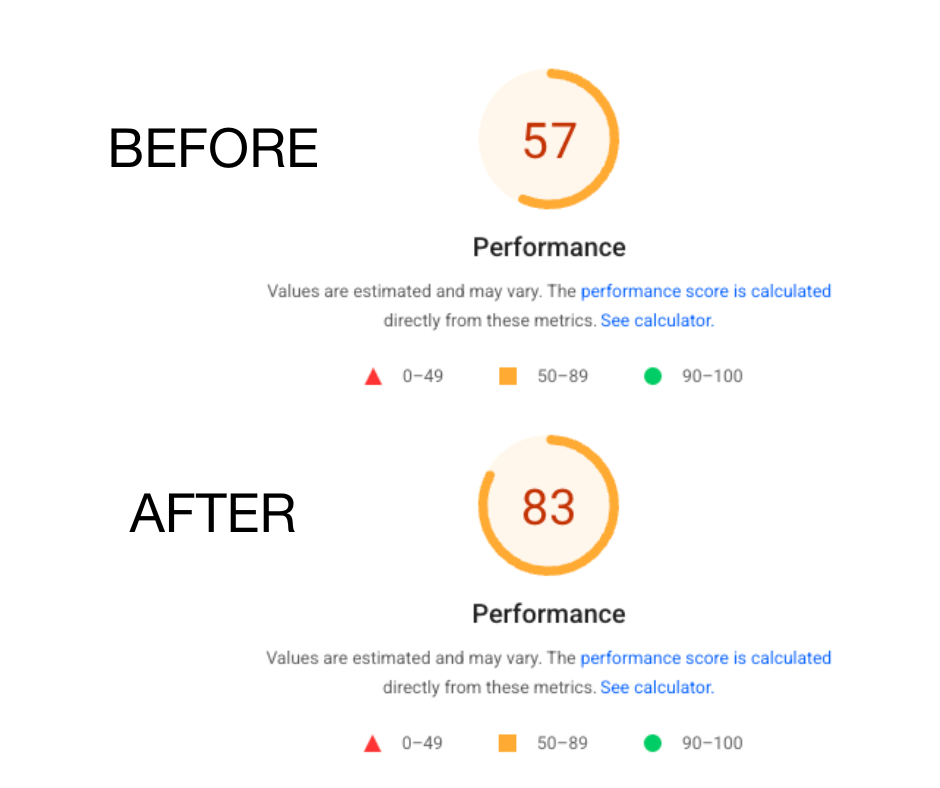 BEFORE

57

Performance

Values are estimated and may vary. The performance score is calculated directly from these metrics. See calculator.

0–49 50–89 90–100

AFTER

83

Performance

Values are estimated and may vary. The performance score is calculated directly from these metrics. See calculator.

0–49 50–89 90–100