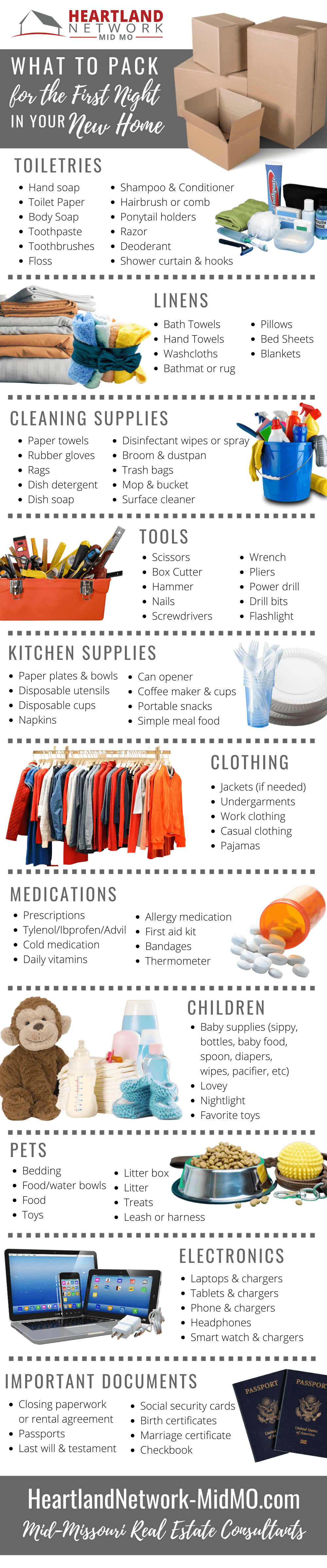 HEARTLAND NETWORK MID MO

WHAT TO PACK for the First Night IN YOUR New Home

TOILETRIES
- Hand soap
- Toilet Paper
- Body Soap
- Toothpaste
- Toothbrushes
- Floss
- Shampoo & Conditioner
- Hairbrush or comb
- Ponytail holders
- Razor
- Deoderant
- Shower curtain & hooks

LINENS
- Bath Towels
- Hand Towels
- Washcloths
- Bathmat or rug
- Pillows
- Bed Sheets
- Blankets

CLEANING SUPPLIES
- Paper towels
- Rubber gloves
- Rags
- Dish detergent
- Dish soap
- Disinfectant wipes or spray
- Broom & dustpan
- Trash bags
- Mop & bucket
- Surface cleaner

TOOLS
- Scissors
- Box Cutter
- Hammer
- Nails
- Screwdrivers
- Wrench
- Pliers
- Power drill
- Drill bits
- Flashlight

KITCHEN SUPPLIES
- Paper plates & bowls
- Disposable utensils
- Disposable cups
- Napkins
- Can opener
- Coffee maker & cups
- Portable snacks
- Simple meal food

CLOTHING
- Jackets (if needed)
- Undergarments
- Work clothing
- Casual clothing
- Pajamas

MEDICATIONS
- Prescriptions
- Tylenol/Ibprofen/Advil
- Cold medication
- Daily vitamins
- Allergy medication
- First aid kit
- Bandages
- Thermometer

CHILDREN
- Baby supplies (sippy, bottles, baby food, spoon, diapers, wipes, pacifier, etc)
- Lovey
- Nightlight
- Favorite toys

PETS
- Bedding
- Food/water bowls
- Food
- Toys
- Litter box
- Litter
- Treats
- Leash or harness

ELECTRONICS
- Laptops & chargers
- Tablets & chargers
- Phone & chargers
- Headphones
- Smart watch & chargers

IMPORTANT DOCUMENTS
- Closing paperwork or rental agreement
- Passports
- Last will & testament
- Social security cards
- Birth certificates
- Marriage certificate
- Checkbook

PASSPORT United States of America
PASSPORT United States of America

HeartlandNetwork-MidMO.com
Mid-Missouri Real Estate Consultants