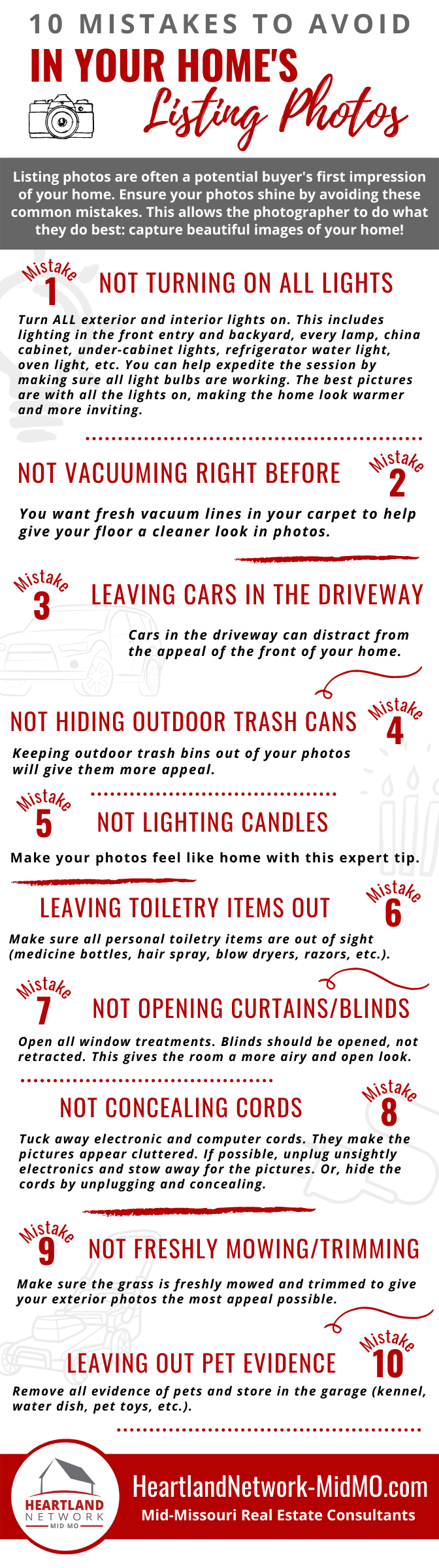 10 MISTAKES TO AVOID

IN YOUR HOME'S

Listing Photos

Listing photos are often a potential buyer's first impression of your home. Ensure your photos shine by avoiding these common mistakes. This allows the photographer to do what they do best: capture beautiful images of your home!

Mistake 1

NOT TURNING ON ALL LIGHTS

Turn ALL exterior and interior lights on. This includes lighting in the front entry and backyard, every lamp, china cabinet, under-cabinet lights, refrigerator water light, oven light, etc. You can help expedite the session by making sure all light bulbs are working. The best pictures are with all the lights on, making the home look warmer and more inviting.

NOT VACUUMING RIGHT BEFORE

Mistake 2

You want fresh vacuum lines in your carpet to help give your floor a cleaner look in photos.

Mistake 3

LEAVING CARS IN THE DRIVEWAY

Cars in the driveway can distract from the appeal of the front of your home.

NOT HIDING OUTDOOR TRASH CANS

Mistake 4

Keeping outdoor trash bins out of your photos will give them more appeal.

Mistake 5

NOT LIGHTING CANDLES

Make your photos feel like home with this expert tip.

LEAVING TOILETRY ITEMS OUT

Mistake 6

Make sure all personal toiletry items are out of sight (medicine bottles, hair spray, blow dryers, razors, etc.).

Mistake 7

NOT OPENING CURTAINS/BLINDS

Open all window treatments. Blinds should be opened, not retracted. This gives the room a more airy and open look.

NOT CONCEALING CORDS

Mistake 8

Tuck away electronic and computer cords. They make the pictures appear cluttered. If possible, unplug unsightly electronics and stow away for the pictures. Or, hide the cords by unplugging and concealing.

Mistake 9

NOT FRESHLY MOWING/TRIMMING

Make sure the grass is freshly mowed and trimmed to give your exterior photos the most appeal possible.

LEAVING OUT PET EVIDENCE

Mistake 10

Remove all evidence of pets and store in the garage (kennel, water dish, pet toys, etc.).

HEARTLAND NETWORK MID MO

HeartlandNetwork-MidMO.com

Mid-Missouri Real Estate Consultants