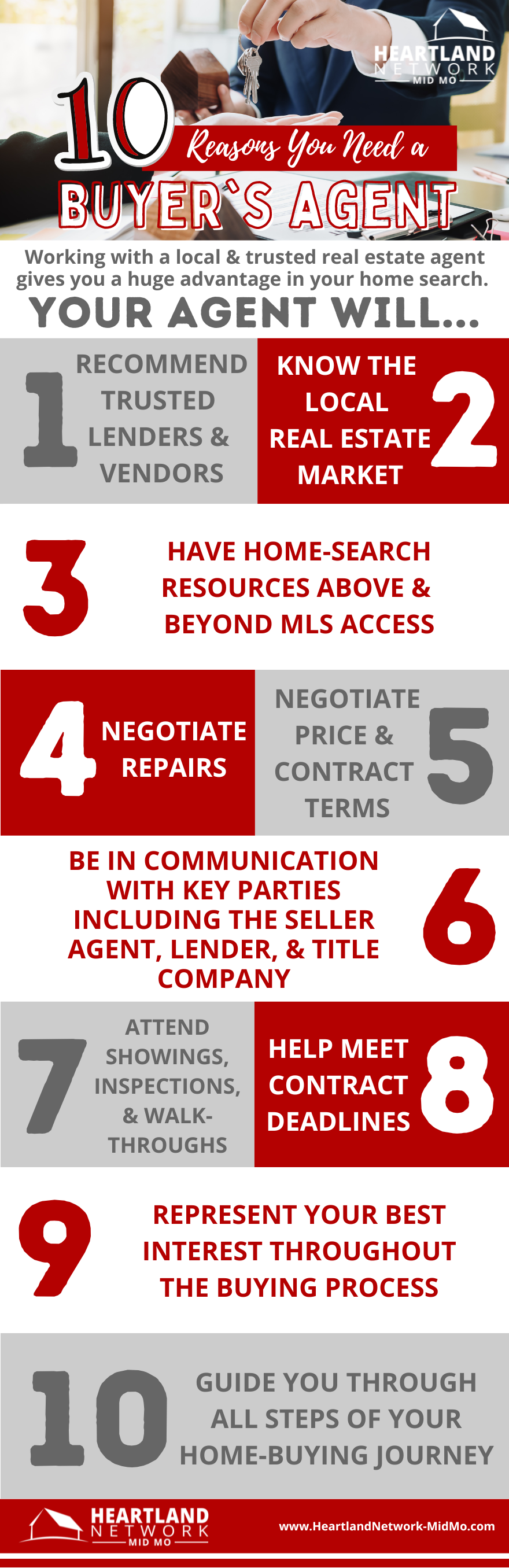 HEARTLAND NETWORK MID MO

10 Reasons You Need a BUYER`S AGENT

Working with a local & trusted real estate agent gives you a huge advantage in your home search.

YOUR AGENT WILL...

1 RECOMMEND TRUSTED LENDERS & VENDORS

KNOW THE LOCAL REAL ESTATE MARKET 2

3 HAVE HOME-SEARCH RESOURCES ABOVE & BEYOND MLS ACCESS

4 NEGOTIATE REPAIRS

NEGOTIATE PRICE & CONTRACT TERMS 5

BE IN COMMUNICATION WITH KEY PARTIES INCLUDING THE SELLER AGENT, LENDER, & TITLE COMPANY 6

7 ATTEND SHOWINGS, INSPECTIONS, & WALK-THROUGHS

HELP MEET CONTRACT DEADLINES 8

9 REPRESENT YOUR BEST INTEREST THROUGHOUT THE BUYING PROCESS

10 GUIDE YOU THROUGH ALL STEPS OF YOUR HOME-BUYING JOURNEY

HEARTLAND NETWORK MID MO

www.HeartlandNetwork-MidMo.com