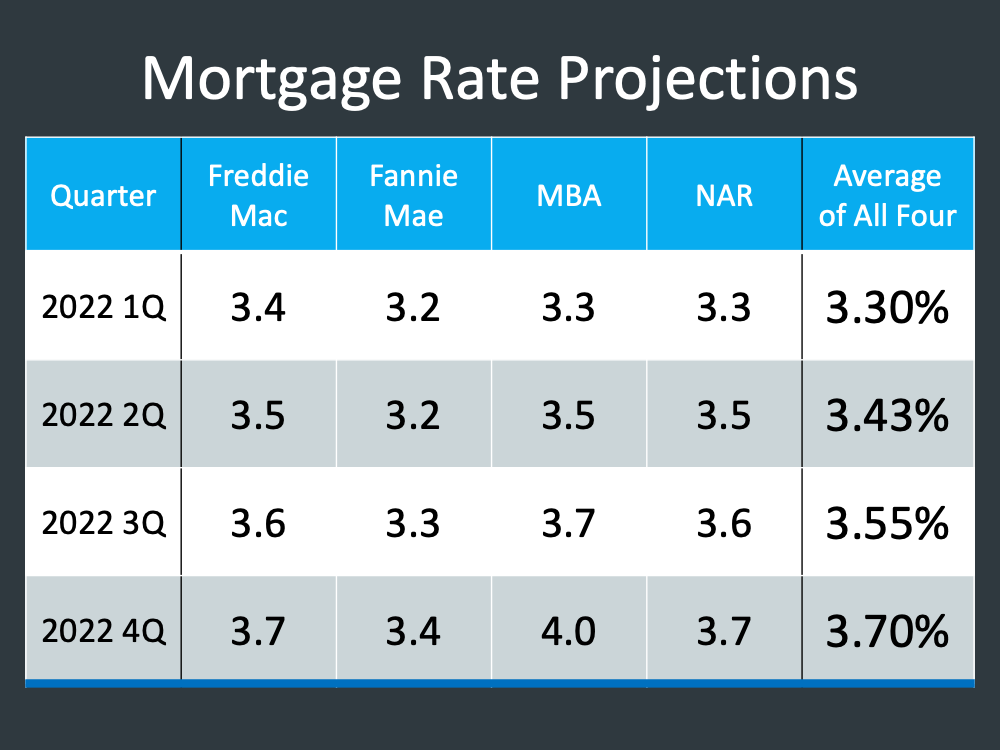 Mortgage Rate Projections

| Quarter | Freddie Mac | Fannie Mae | MBA | NAR | Average of All Four |
|---|---|---|---|---|---|
| 2022 1Q | 3.4 | 3.2 | 3.3 | 3.3 | 3.30% |
| 2022 2Q | 3.5 | 3.2 | 3.5 | 3.5 | 3.43% |
| 2022 3Q | 3.6 | 3.3 | 3.7 | 3.6 | 3.55% |
| 2022 4Q | 3.7 | 3.4 | 4.0 | 3.7 | 3.70% |