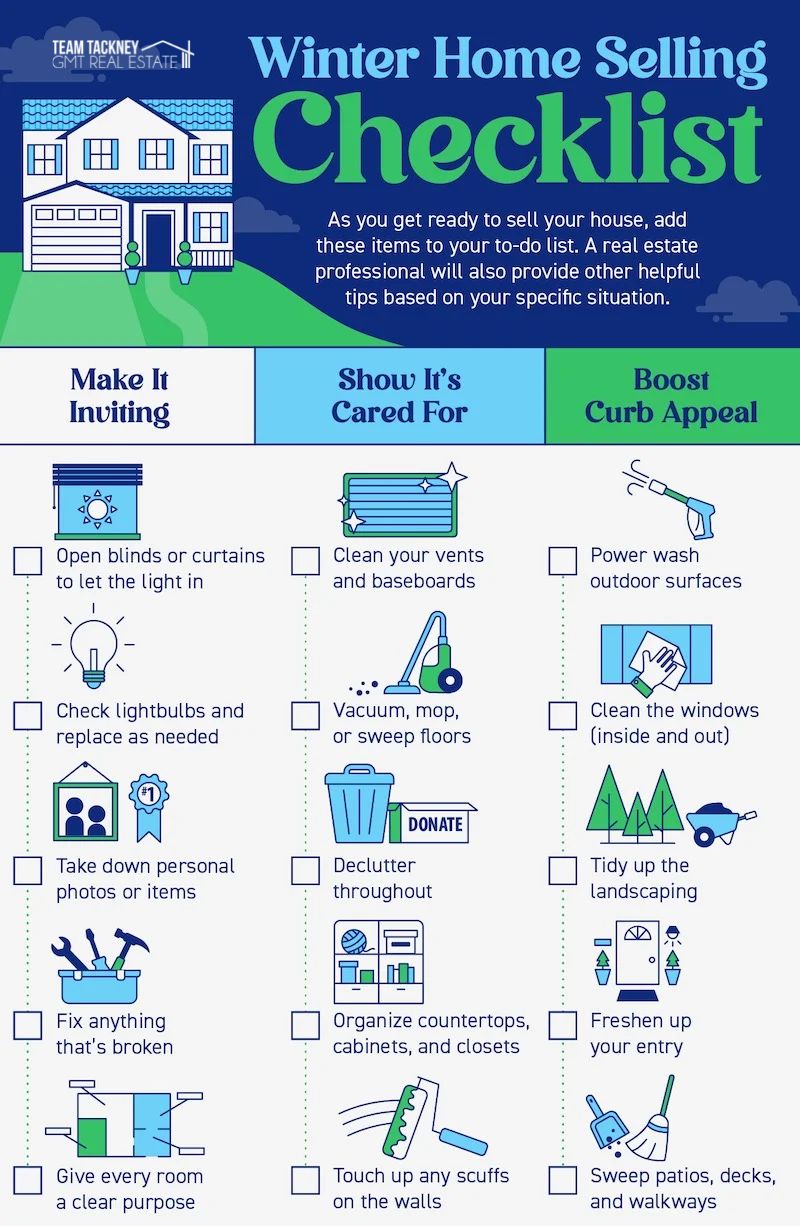 TEAM TACKNEY
GMT REAL ESTATE

Winter Home Selling Checklist

As you get ready to sell your house, add these items to your to-do list. A real estate professional will also provide other helpful tips based on your specific situation.

Make It Inviting

Open blinds or curtains to let the light in

Check lightbulbs and replace as needed

#1

Take down personal photos or items

Fix anything that's broken

Give every room a clear purpose

Show It's Cared For

Clean your vents and baseboards

Vacuum, mop, or sweep floors

DONATE

Declutter throughout

Organize countertops, cabinets, and closets

Touch up any scuffs on the walls

Boost Curb Appeal

Power wash outdoor surfaces

Clean the windows (inside and out)

Tidy up the landscaping

Freshen up your entry

Sweep patios, decks, and walkways