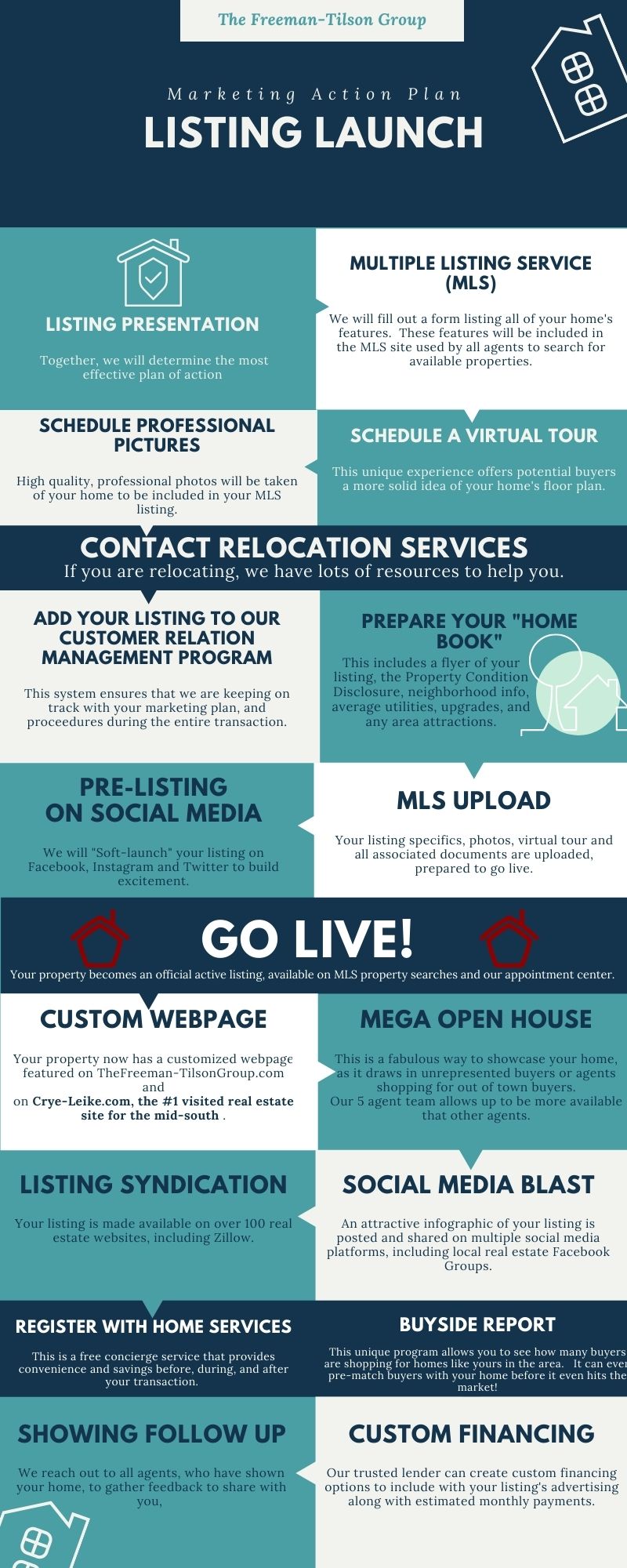 The Freeman-Tilson Group

Marketing Action Plan

LISTING LAUNCH

LISTING PRESENTATION

Together, we will determine the most effective plan of action

MULTIPLE LISTING SERVICE (MLS)

We will fill out a form listing all of your home's features. These features will be included in the MLS site used by all agents to search for available properties.

SCHEDULE PROFESSIONAL PICTURES

High quality, professional photos will be taken of your home to be included in your MLS listing.

SCHEDULE A VIRTUAL TOUR

This unique experience offers potential buyers a more solid idea of your home's floor plan.

CONTACT RELOCATION SERVICES

If you are relocating, we have lots of resources to help you.

ADD YOUR LISTING TO OUR CUSTOMER RELATION MANAGEMENT PROGRAM

This system ensures that we are keeping on track with your marketing plan, and proceedures during the entire transaction.

PREPARE YOUR "HOME BOOK"

This includes a flyer of your listing, the Property Condition Disclosure, neighborhood info, average utilities, upgrades, and any area attractions.

PRE-LISTING ON SOCIAL MEDIA

We will "Soft-launch" your listing on Facebook, Instagram and Twitter to build excitement.

MLS UPLOAD

Your listing specifics, photos, virtual tour and all associated documents are uploaded, prepared to go live.

GO LIVE!

Your property becomes an official active listing, available on MLS property searches and our appointment center.

CUSTOM WEBPAGE

Your property now has a customized webpage featured on TheFreeman-TilsonGroup.com and on Crye-Leike.com, the #1 visited real estate site for the mid-south .

MEGA OPEN HOUSE

This is a fabulous way to showcase your home, as it draws in unrepresented buyers or agents shopping for out of town buyers. Our 5 agent team allows up to be more available that other agents.

LISTING SYNDICATION

Your listing is made available on over 100 real estate websites, including Zillow.

SOCIAL MEDIA BLAST

An attractive infographic of your listing is posted and shared on multiple social media platforms, including local real estate Facebook Groups.

REGISTER WITH HOME SERVICES

This is a free concierge service that provides convenience and savings before, during, and after your transaction.

BUYSIDE REPORT

This unique program allows you to see how many buyers are shopping for homes like yours in the area. It can even pre-match buyers with your home before it even hits the market!

SHOWING FOLLOW UP

We reach out to all agents, who have shown your home, to gather feedback to share with you,

CUSTOM FINANCING

Our trusted lender can create custom financing options to include with your listing's advertising along with estimated monthly payments.