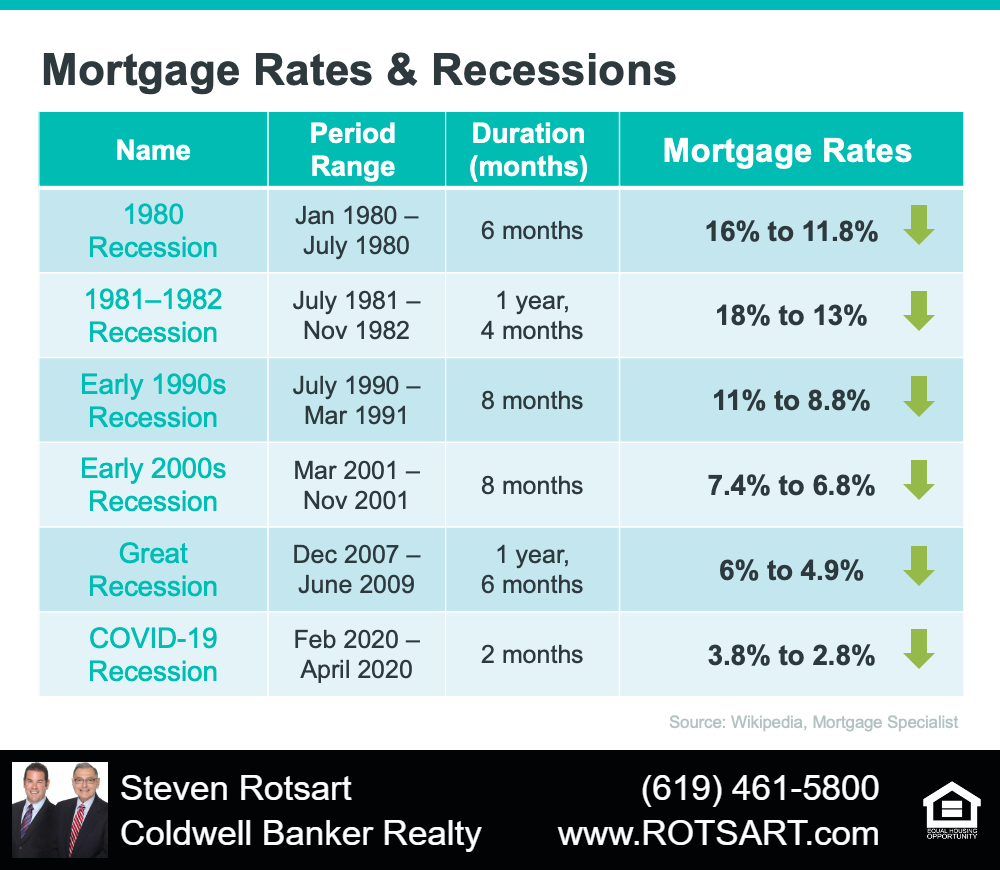 Mortgage Rates & Recessions

| Name | Period Range | Duration (months) | Mortgage Rates |
|---|---|---|---|
| 1980 Recession | Jan 1980 – July 1980 | 6 months | 16% to 11.8% |
| 1981–1982 Recession | July 1981 – Nov 1982 | 1 year, 4 months | 18% to 13% |
| Early 1990s Recession | July 1990 – Mar 1991 | 8 months | 11% to 8.8% |
| Early 2000s Recession | Mar 2001 – Nov 2001 | 8 months | 7.4% to 6.8% |
| Great Recession | Dec 2007 – June 2009 | 1 year, 6 months | 6% to 4.9% |
| COVID-19 Recession | Feb 2020 – April 2020 | 2 months | 3.8% to 2.8% |

Source: Wikipedia, Mortgage Specialist

Steven Rotsart
Coldwell Banker Realty
(619) 461-5800
www.ROTSART.com
EQUAL HOUSING OPPORTUNITY