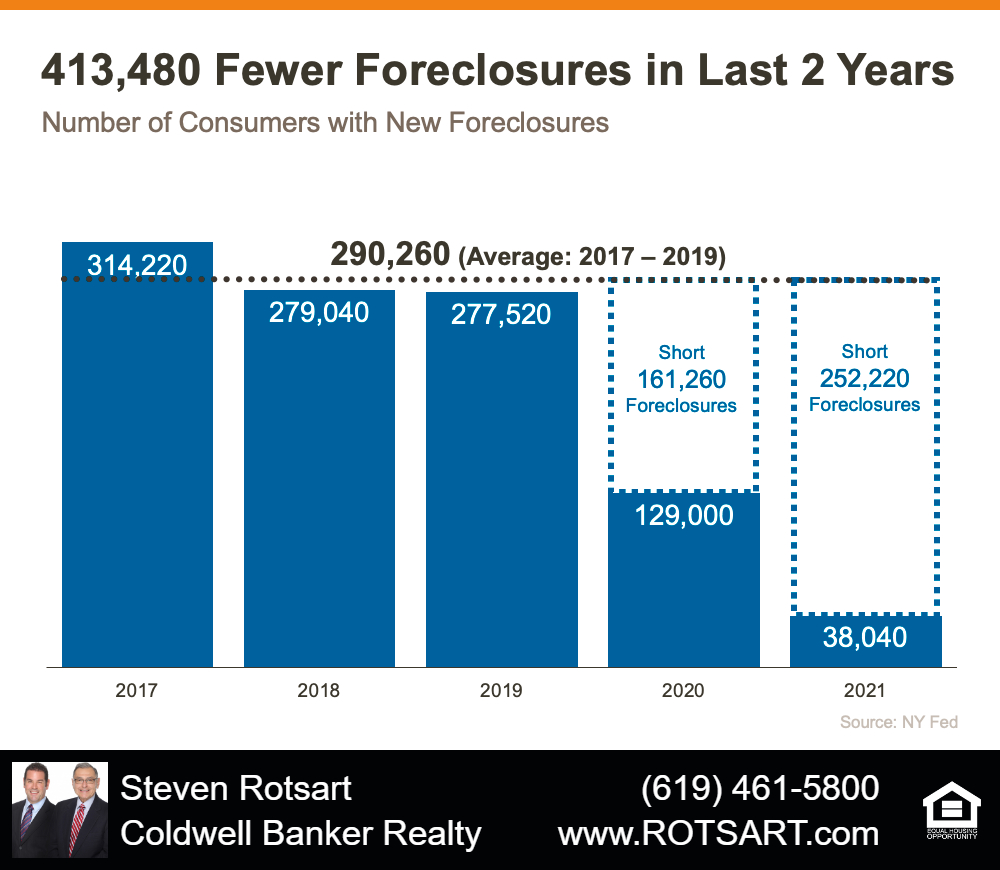 413,480 Fewer Foreclosures in Last 2 Years
Number of Consumers with New Foreclosures

290,260 (Average: 2017 – 2019)

314,220
279,040
277,520
Short 161,260 Foreclosures
129,000
Short 252,220 Foreclosures
38,040

2017
2018
2019
2020
2021

Source: NY Fed

Steven Rotsart
Coldwell Banker Realty
(619) 461-5800
www.ROTSART.com
EQUAL HOUSING OPPORTUNITY