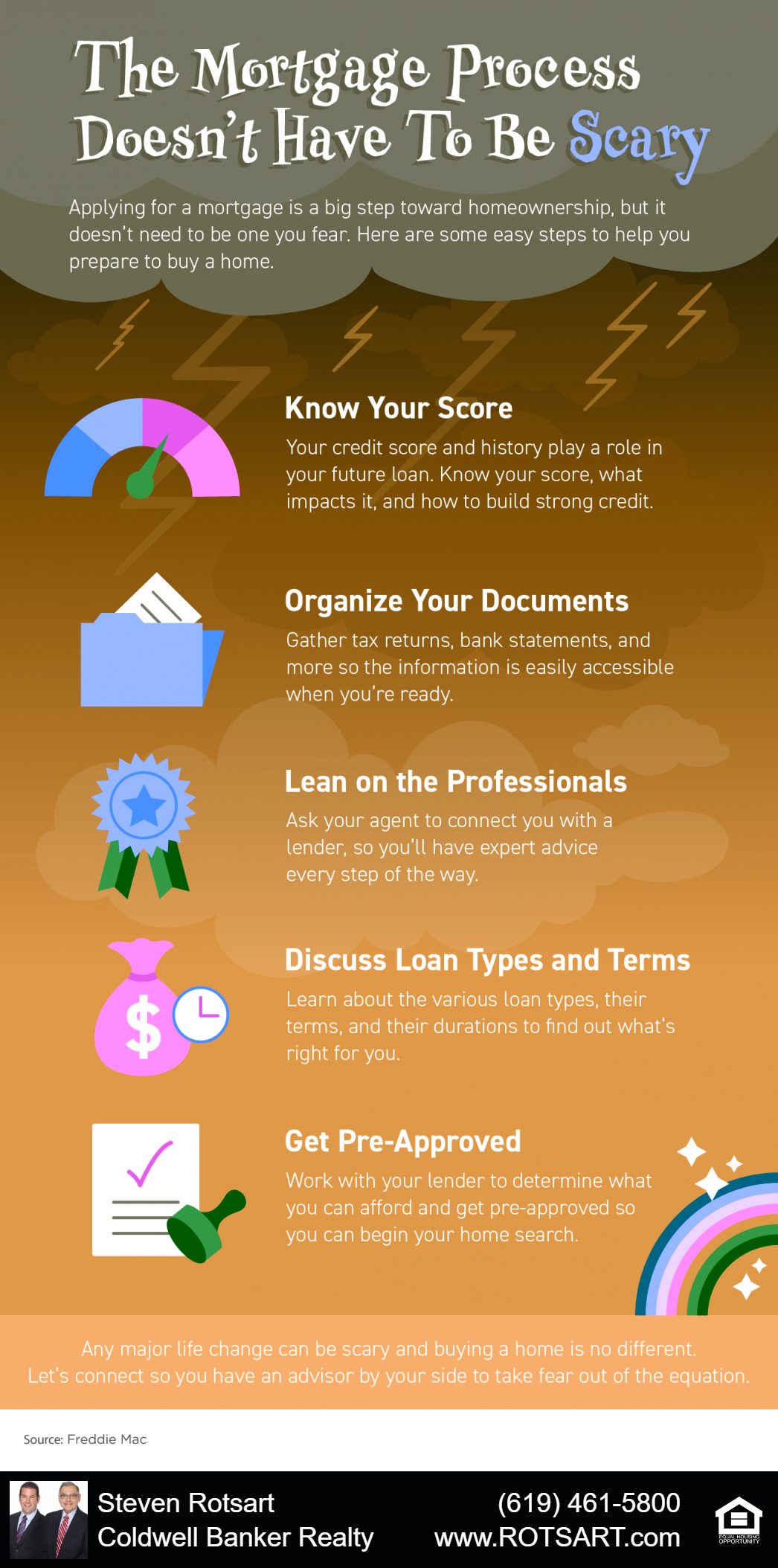 The Mortgage Process Doesn't Have To Be Scary

Applying for a mortgage is a big step toward homeownership, but it doesn't need to be one you fear. Here are some easy steps to help you prepare to buy a home.

Know Your Score

Your credit score and history play a role in your future loan. Know your score, what impacts it, and how to build strong credit.

Organize Your Documents

Gather tax returns, bank statements, and more so the information is easily accessible when you're ready.

Lean on the Professionals

Ask your agent to connect you with a lender, so you'll have expert advice every step of the way.

Discuss Loan Types and Terms

Learn about the various loan types, their terms, and their durations to find out what's right for you.

Get Pre-Approved

Work with your lender to determine what you can afford and get pre-approved so you can begin your home search.

Any major life change can be scary and buying a home is no different. Let's connect so you have an advisor by your side to take fear out of the equation.

Source: Freddie Mac

Steven Rotsart
Coldwell Banker Realty

(619) 461-5800
www.ROTSART.com

EQUAL HOUSING OPPORTUNITY