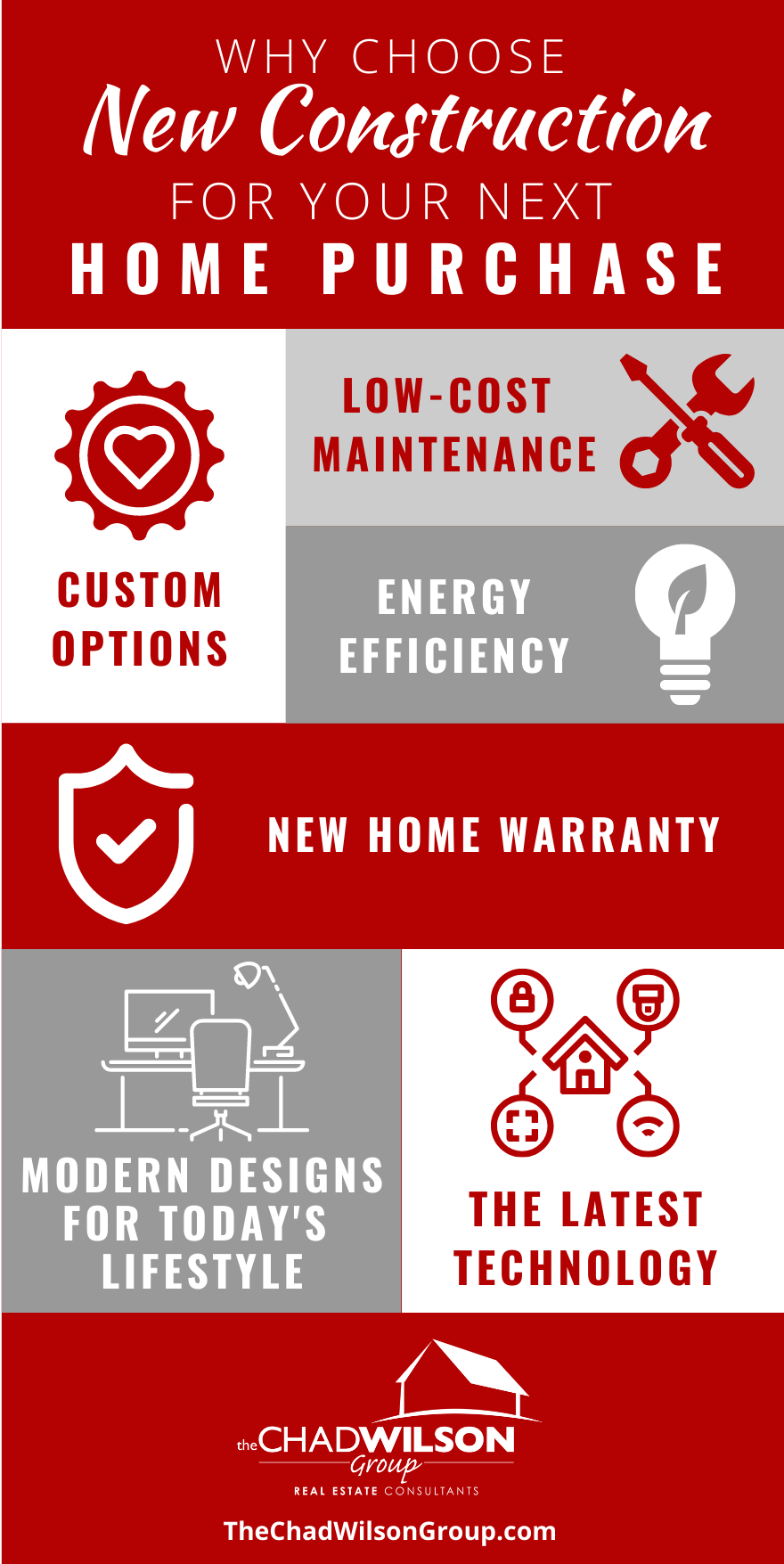 WHY CHOOSE
New Construction
FOR YOUR NEXT
HOME PURCHASE

CUSTOM OPTIONS

LOW-COST MAINTENANCE

ENERGY EFFICIENCY

NEW HOME WARRANTY

MODERN DESIGNS FOR TODAY'S LIFESTYLE

THE LATEST TECHNOLOGY

the CHADWILSON Group
REAL ESTATE CONSULTANTS

TheChadWilsonGroup.com