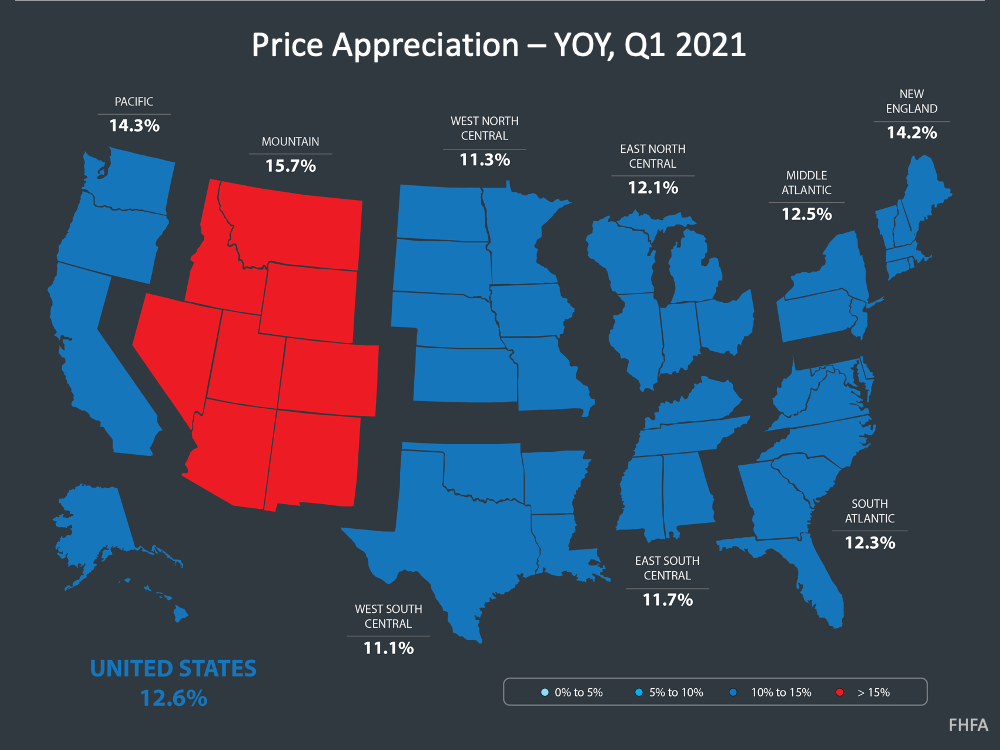 Price Appreciation – YOY, Q1 2021

PACIFIC
14.3%

MOUNTAIN
15.7%

WEST NORTH CENTRAL
11.3%

EAST NORTH CENTRAL
12.1%

MIDDLE ATLANTIC
12.5%

NEW ENGLAND
14.2%

SOUTH ATLANTIC
12.3%

EAST SOUTH CENTRAL
11.7%

WEST SOUTH CENTRAL
11.1%

UNITED STATES
12.6%

0% to 5%   5% to 10%   10% to 15%   > 15%

FHFA