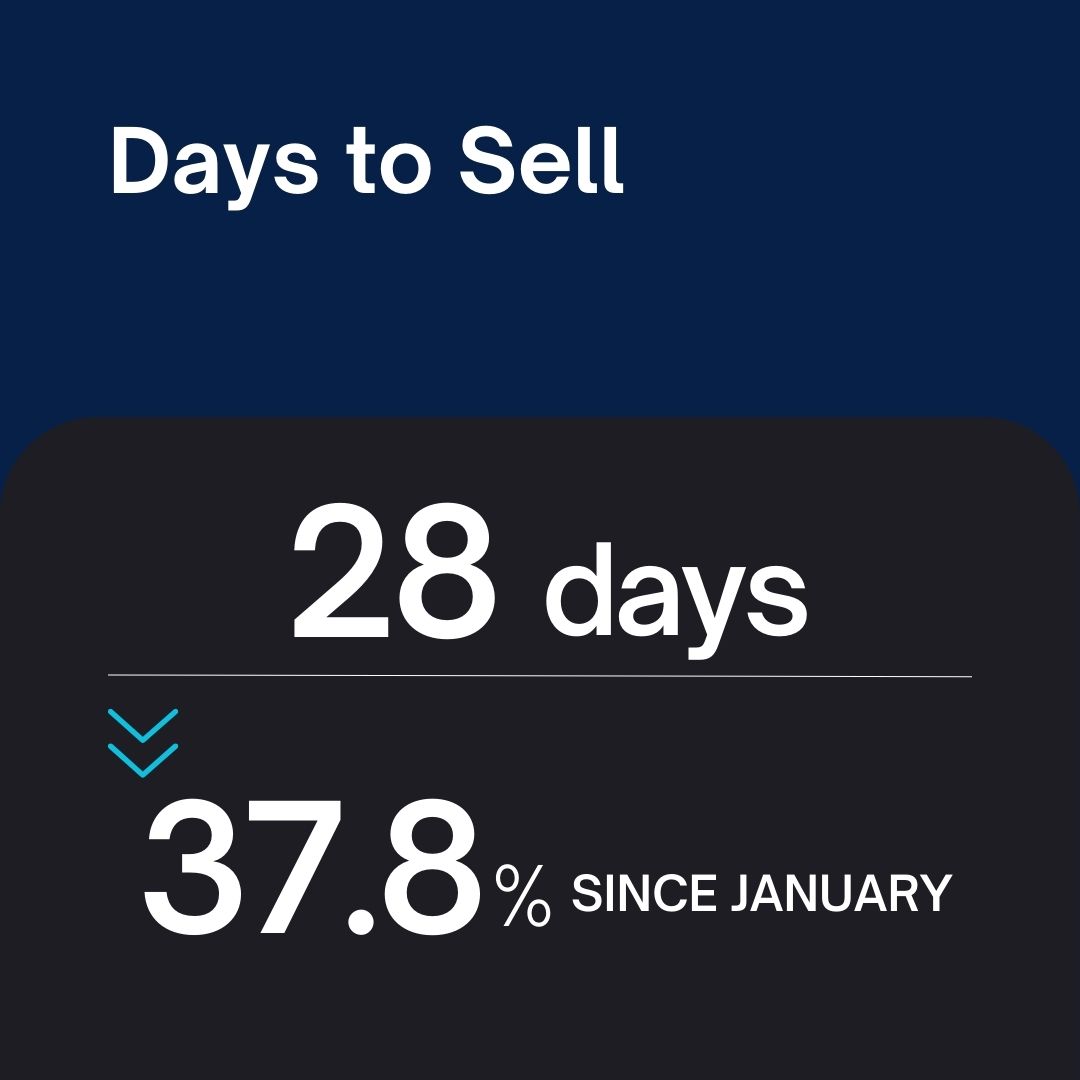 Days to Sell

28 days

37.8% SINCE JANUARY