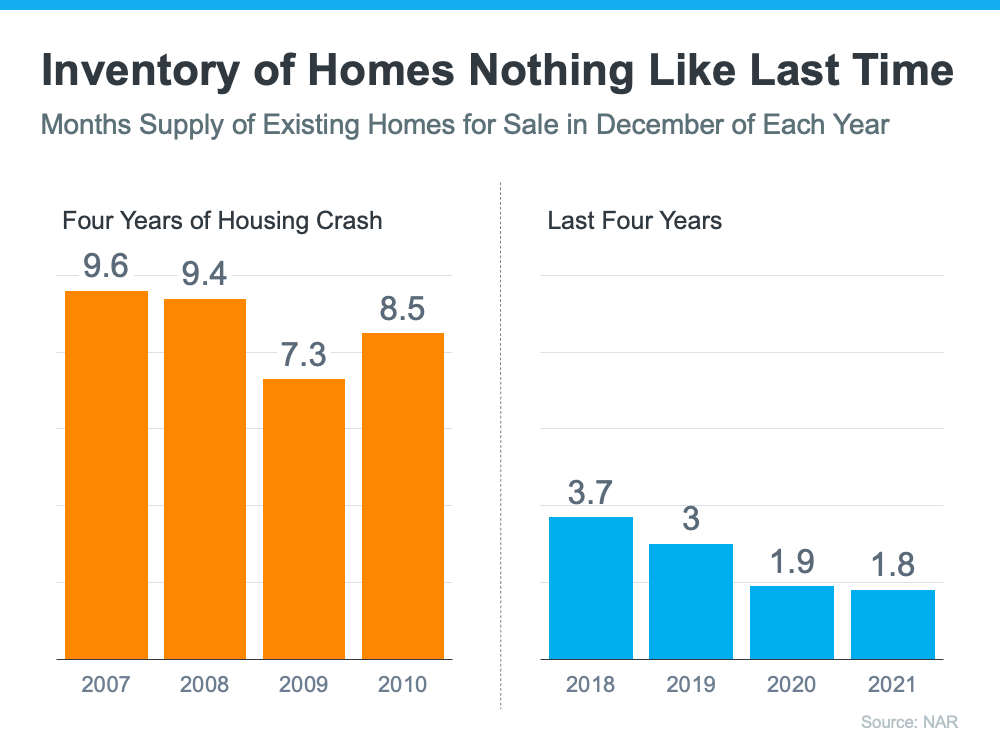 Inventory of Homes Nothing Like Last Time

Months Supply of Existing Homes for Sale in December of Each Year

Four Years of Housing Crash

9.6
9.4
7.3
8.5

2007
2008
2009
2010

Last Four Years

3.7
3
1.9
1.8

2018
2019
2020
2021

Source: NAR