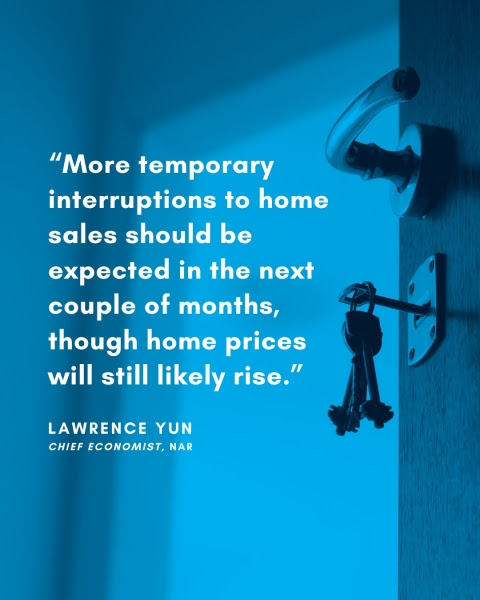 “More temporary interruptions to home sales should be expected in the next couple of months, though home prices will still likely rise.”

LAWRENCE YUN
CHIEF ECONOMIST, NAR