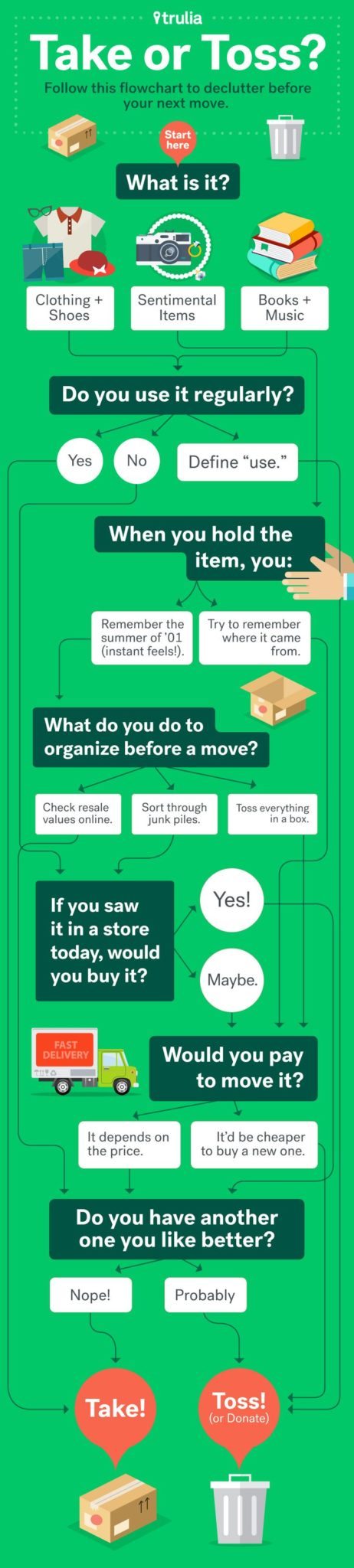 trulia

Take or Toss?

Follow this flowchart to declutter before your next move.

Start here

What is it?

Clothing + Shoes

Sentimental Items

Books + Music

Do you use it regularly?

Yes

No

Define "use."

When you hold the item, you:

Remember the summer of '01 (instant feels!).

Try to remember where it came from.

What do you do to organize before a move?

Check resale values online.

Sort through junk piles.

Toss everything in a box.

If you saw it in a store today, would you buy it?

Yes!

Maybe.

FAST DELIVERY

Would you pay to move it?

It depends on the price.

It'd be cheaper to buy a new one.

Do you have another one you like better?

Nope!

Probably

Take!

Toss! (or Donate)