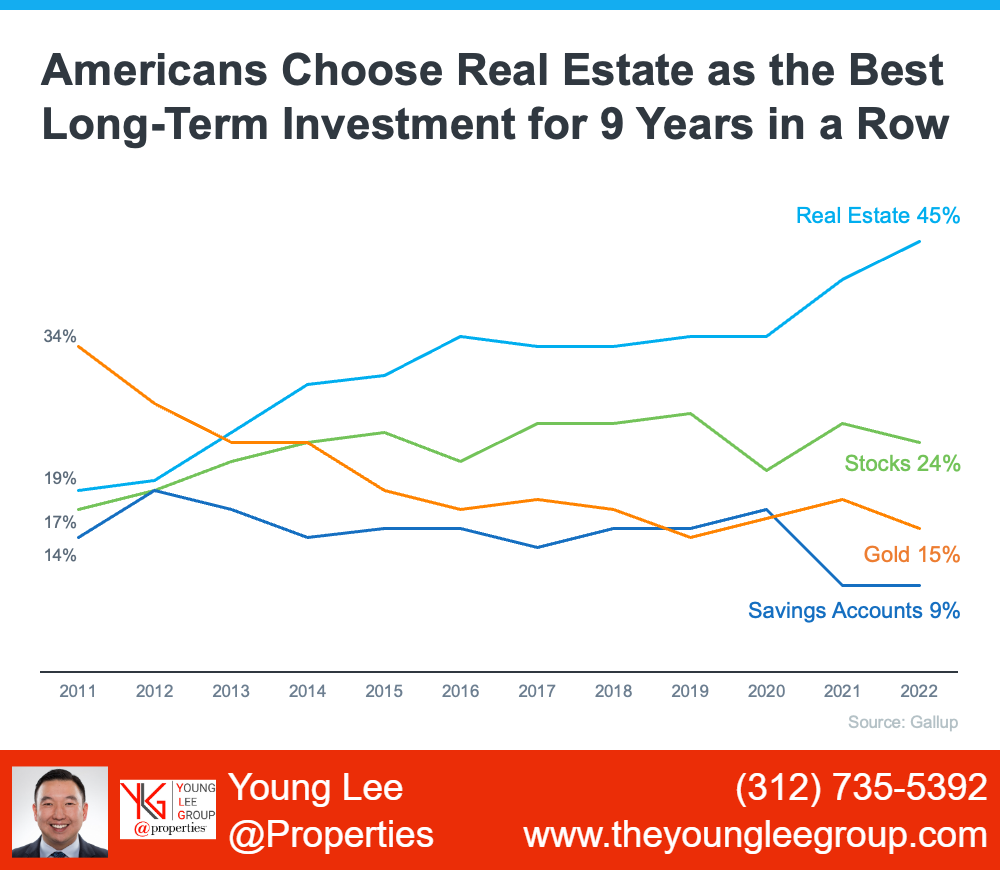 Americans Choose Real Estate as the Best Long-Term Investment for 9 Years in a Row

Real Estate 45%

34%

19%

17%

14%

Stocks 24%

Gold 15%

Savings Accounts 9%

2011 2012 2013 2014 2015 2016 2017 2018 2019 2020 2021 2022

Source: Gallup

YLG YOUNG LEE GROUP @properties

Young Lee
@Properties

(312) 735-5392
www.theyoungleegroup.com