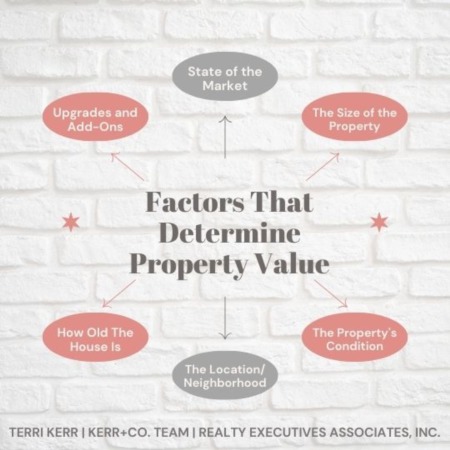 State of the Market

Upgrades and Add-Ons

The Size of the Property

Factors That Determine Property Value

How Old The House Is

The Property's Condition

The Location/ Neighborhood

TERRI KERR | KERR+CO. TEAM | REALTY EXECUTIVES ASSOCIATES, INC.